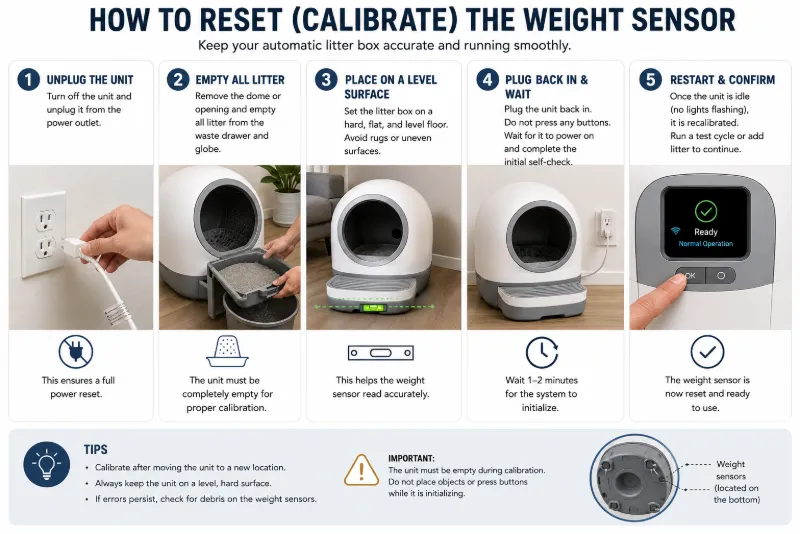 HOW TO RESET (CALIBRATE) THE WEIGHT SENSOR

Keep your automatic litter box accurate and running smoothly.

1 UNPLUG THE UNIT
Turn off the unit and unplug it from the power outlet.

This ensures a full power reset.

2 EMPTY ALL LITTER
Remove the dome or opening and empty all litter from the waste drawer and globe.

The unit must be completely empty for proper calibration.

3 PLACE ON A LEVEL SURFACE
Set the litter box on a hard, flat, and level floor. Avoid rugs or uneven surfaces.

This helps the weight sensor read accurately.

4 PLUG BACK IN & WAIT
Plug the unit back in. Do not press any buttons. Wait for it to power on and complete the initial self-check.

Wait 1–2 minutes for the system to initialize.

5 RESTART & CONFIRM
Once the unit is idle (no lights flashing), it is recalibrated. Run a test cycle or add litter to continue.

Ready
Normal Operation
OK

The weight sensor is now reset and ready to use.

TIPS
• Calibrate after moving the unit to a new location.
• Always keep the unit on a level, hard surface.
• If errors persist, check for debris on the weight sensors.

IMPORTANT:
The unit must be empty during calibration. Do not place objects or press buttons while it is initializing.

Weight sensors (located on the bottom)